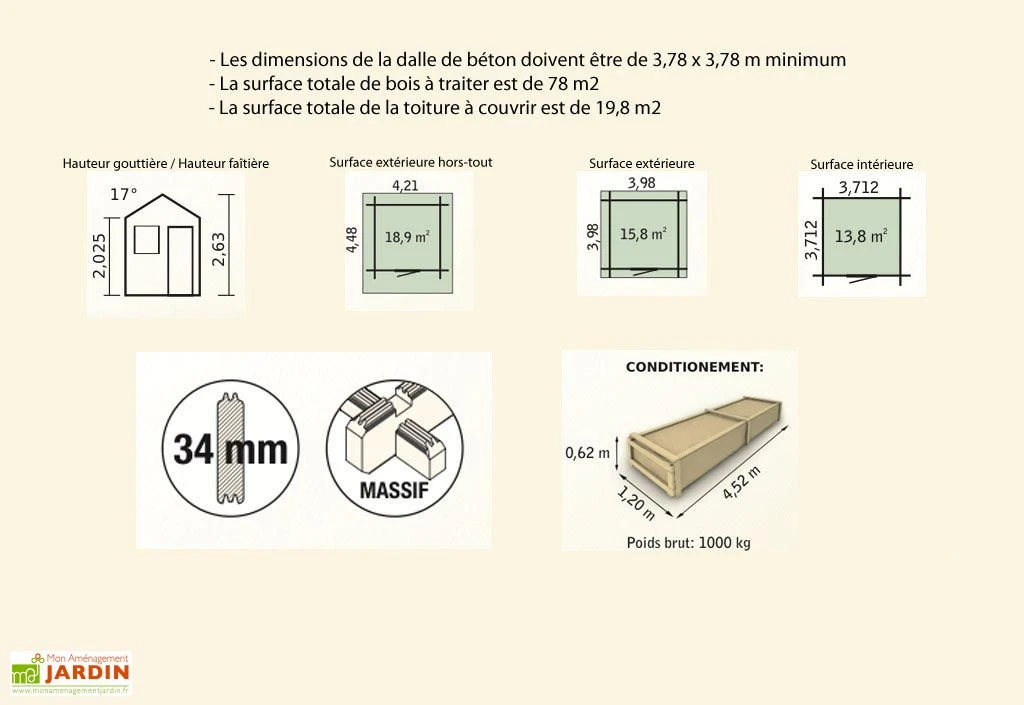 - Les dimensions de la dalle de béton doivent être de 3,78 x 3,78 m minimum
- La surface totale de bois à traiter est de 78 m2
- La surface totale de la toiture à couvrir est de 19,8 m2

Hauteur gouttière / Hauteur faîtière

17°

2,025

2,63

Surface extérieure hors-tout

4,21

4,48

18,9 m²

Surface extérieure

3,98

3,98

15,8 m²

Surface intérieure

3,712

3,712

13,8 m²

34 mm

MASSIF

CONDITIONEMENT:

0,62 m

1,20 m

4,52 m

Poids brut: 1000 kg

Mon Aménagement JARDIN
www.monamenagementjardin.fr